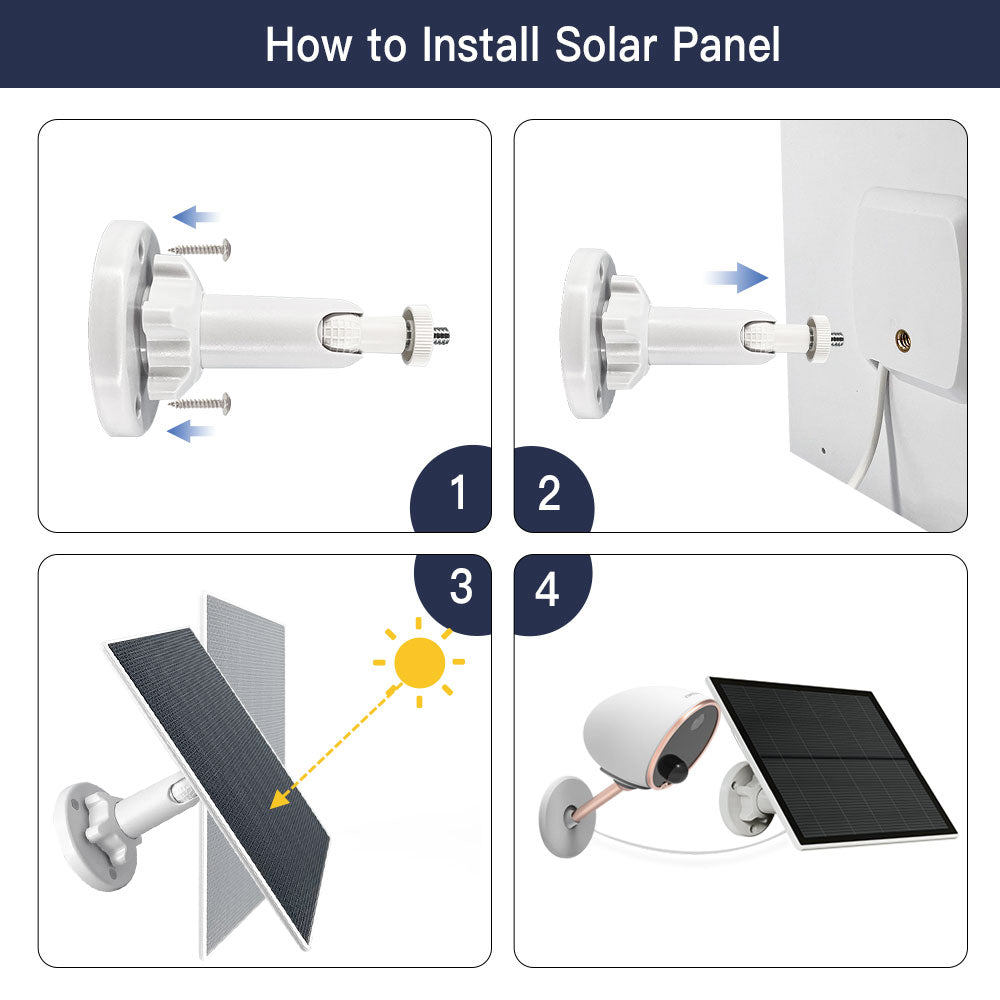 How to Install Solar Panel

1

2

3

4